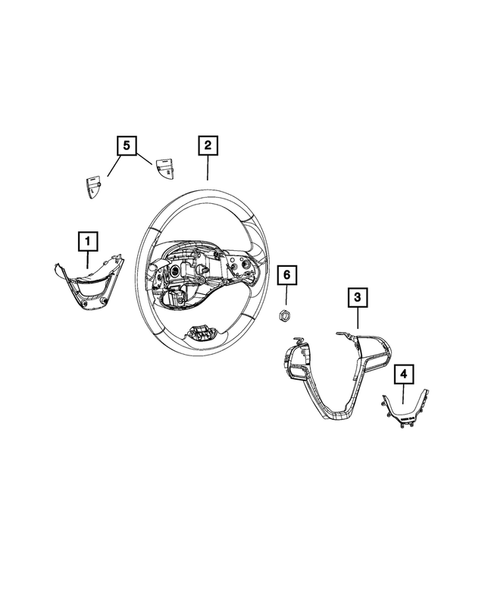 5
2
1
6
3
4