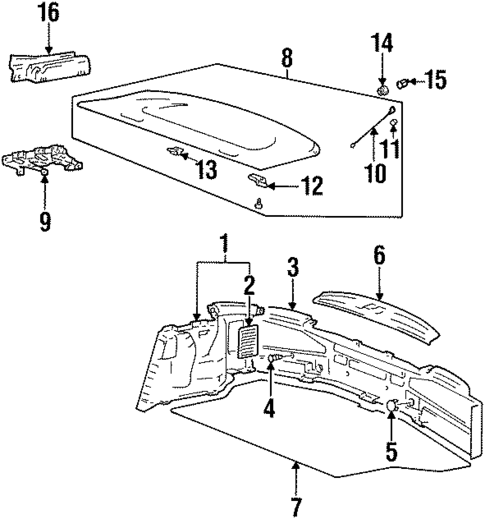 16
8
14
15
11
10
13
12
9
1
2
3
6
4
5
7