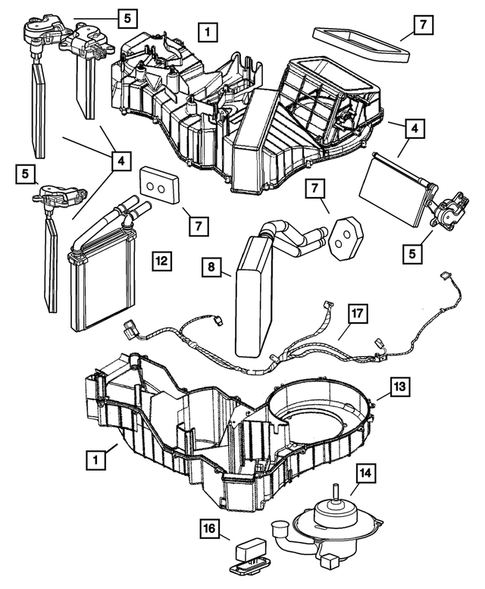 5
1
7
4
4
5
7
7
5
12
8
17
13
1
14
16