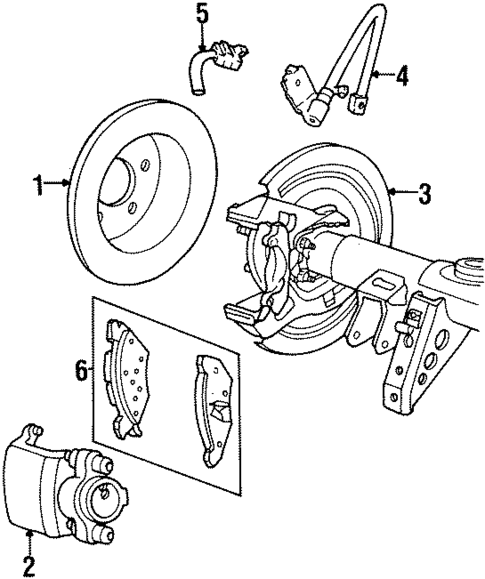 5
4
1
3
6
2