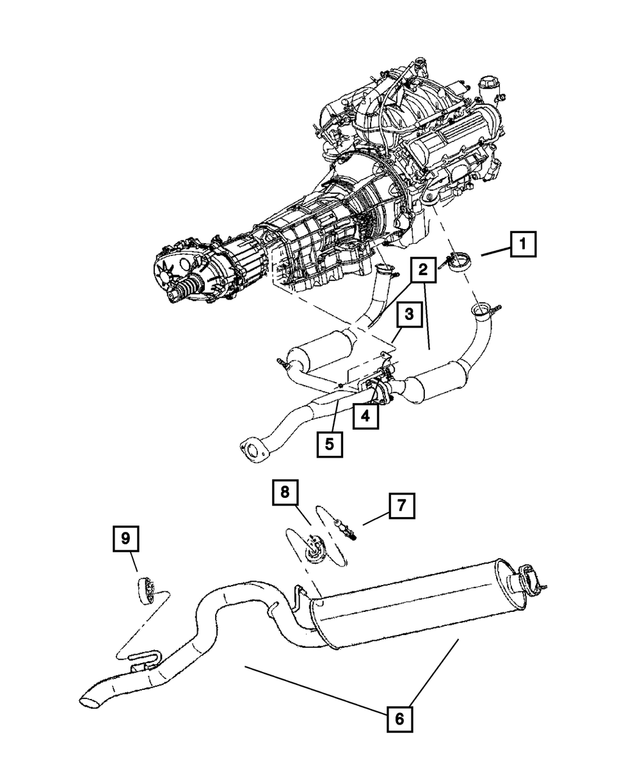 1
2
3
4
5
8
7
9
6