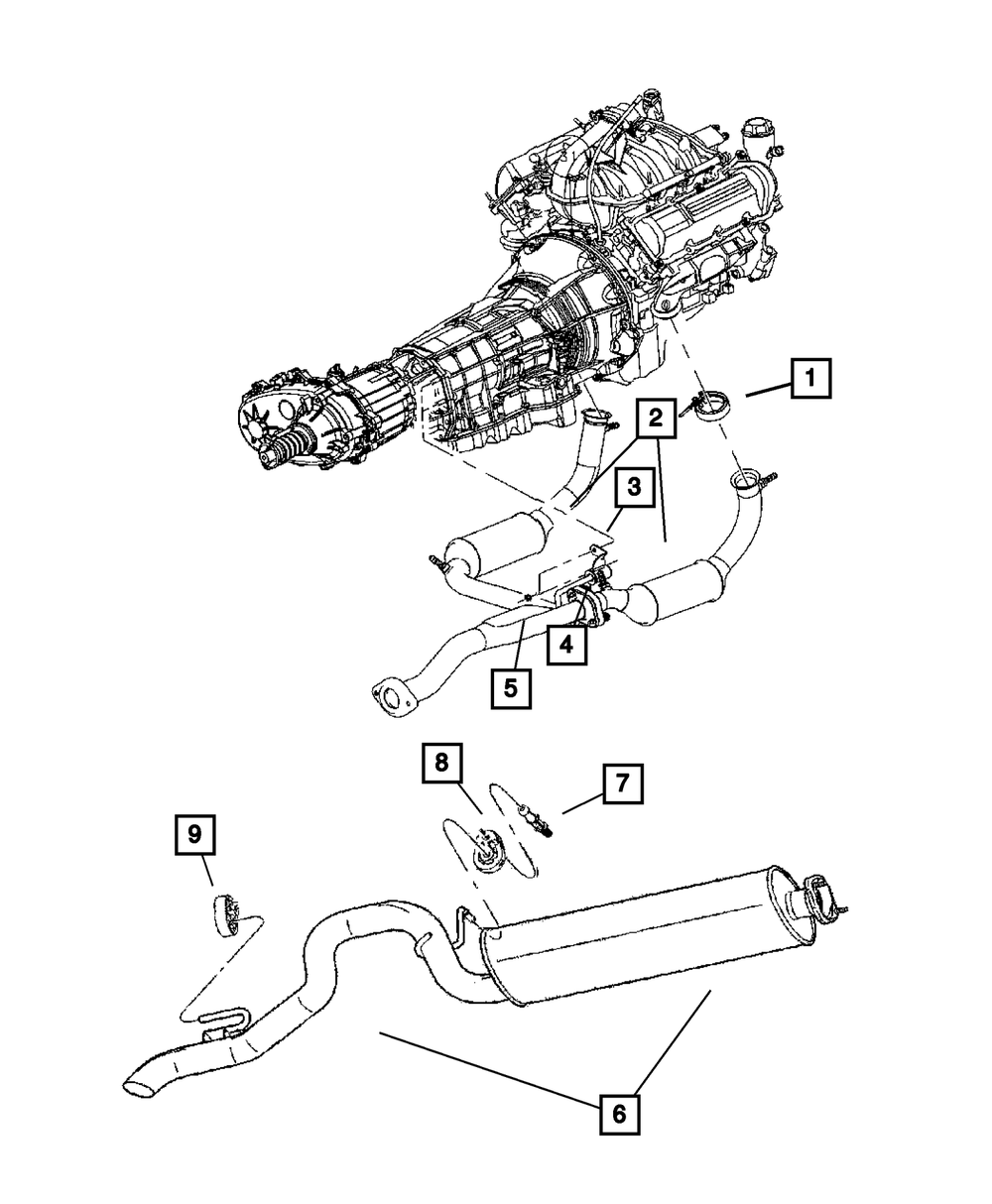 1
2
3
4
5
8
7
9
6