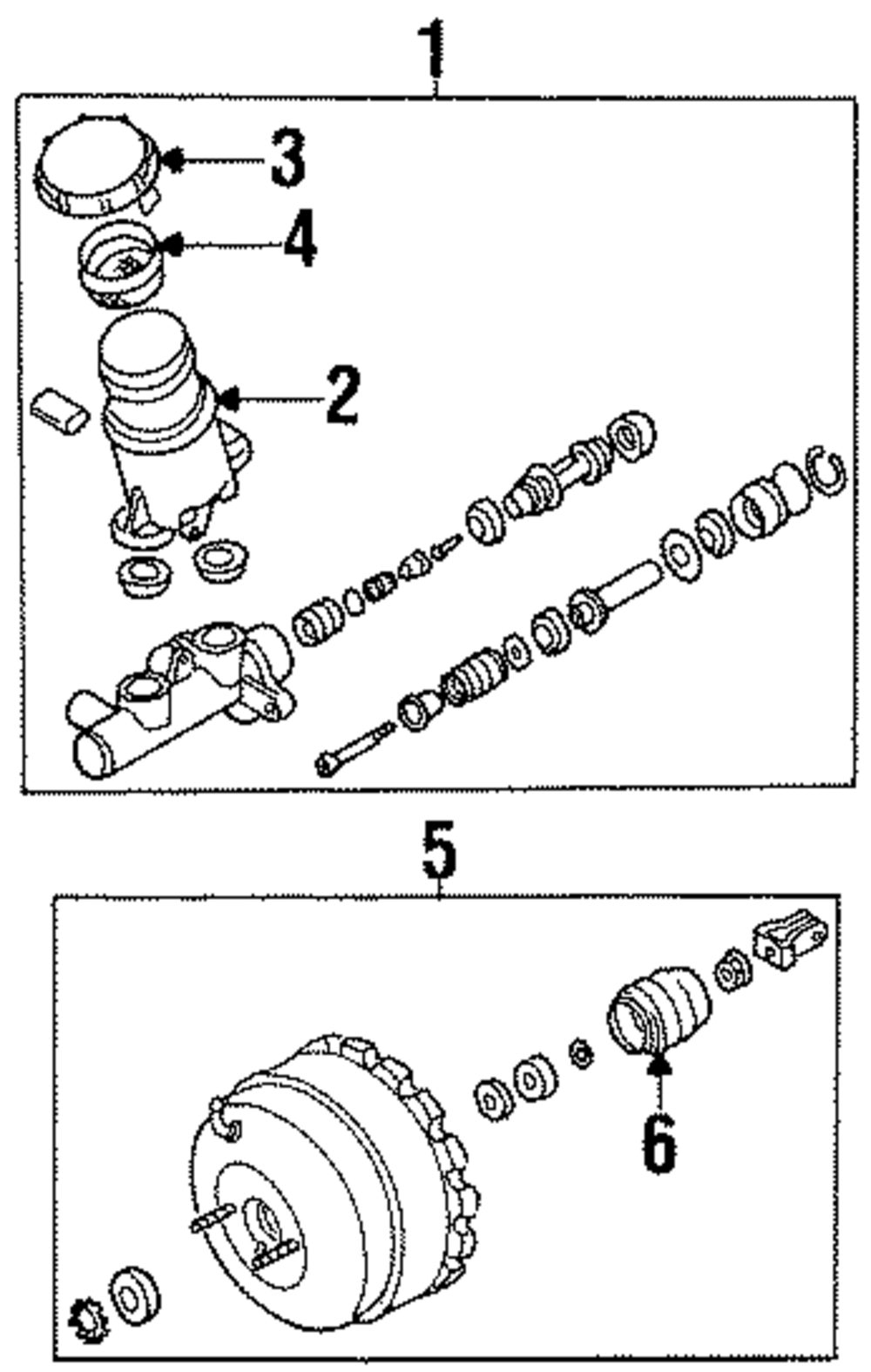 1
3
4
2
5
6