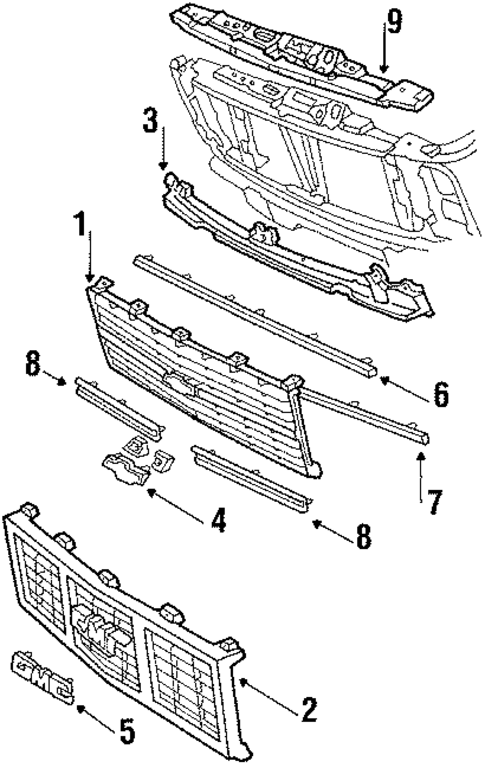 9
3
1
8
6
7
4
8
GMC
GMC
2
5