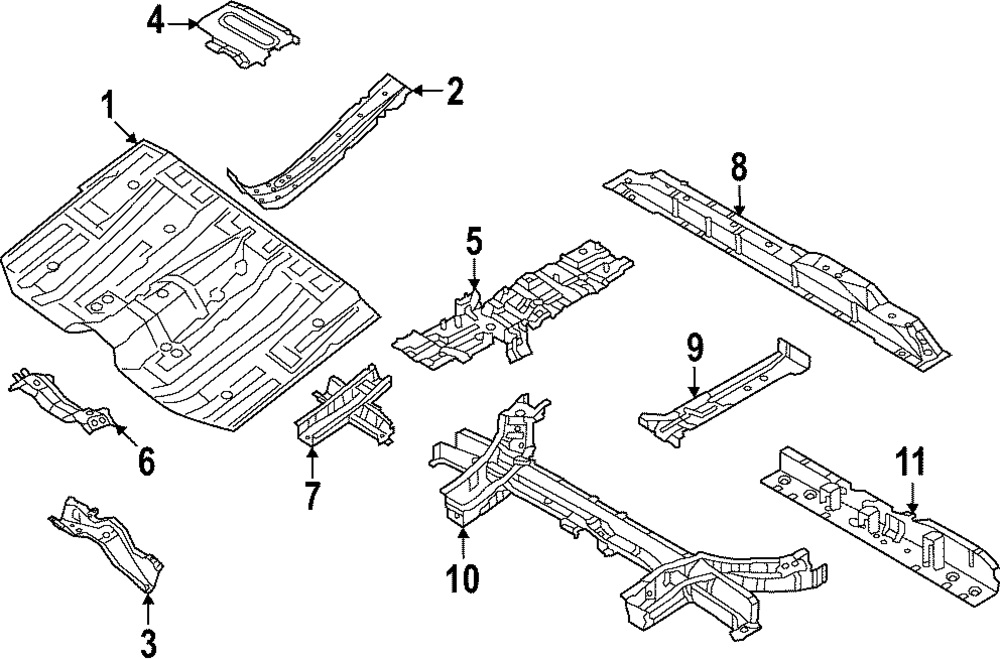 4
2
1
8
5
9
6
7
11
10
3