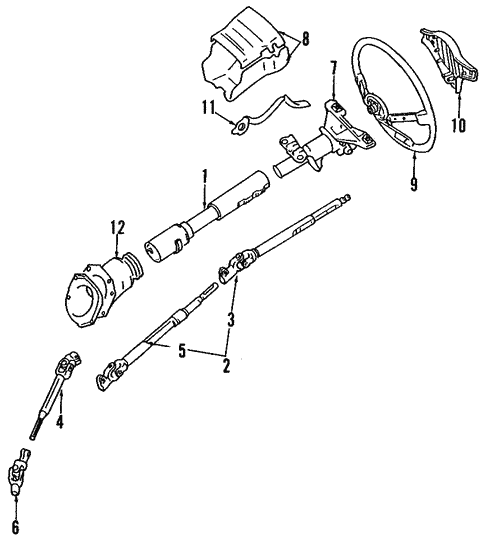 8
7
11
10
9
1
12
3
5
2
4
6