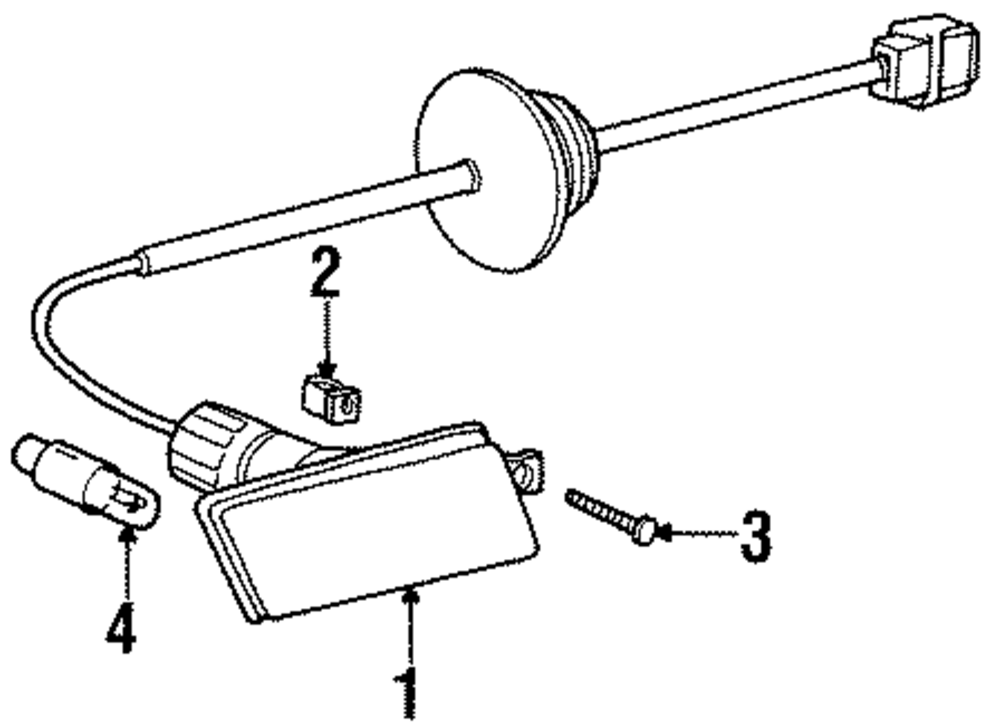 2
3
4
1