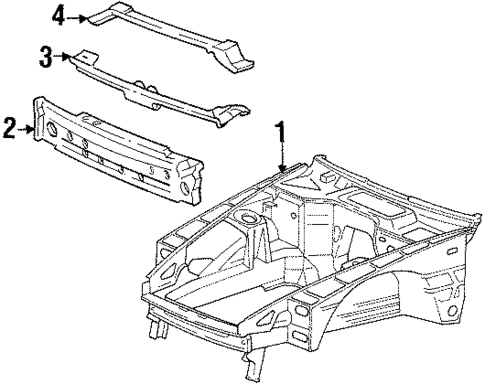 4
3
2
1