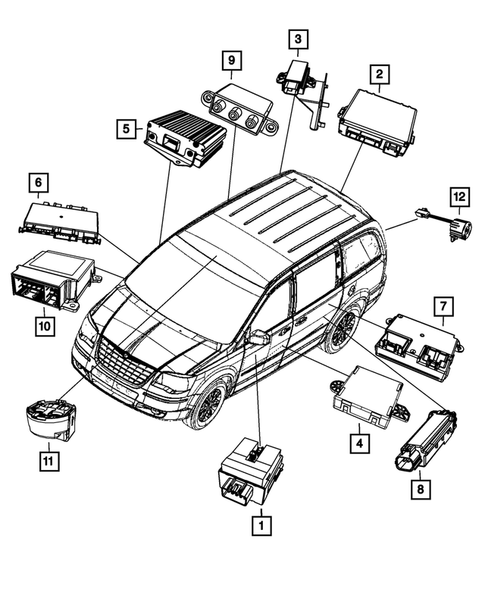 3
9
2
5
6
12
10
7
11
4
8
1