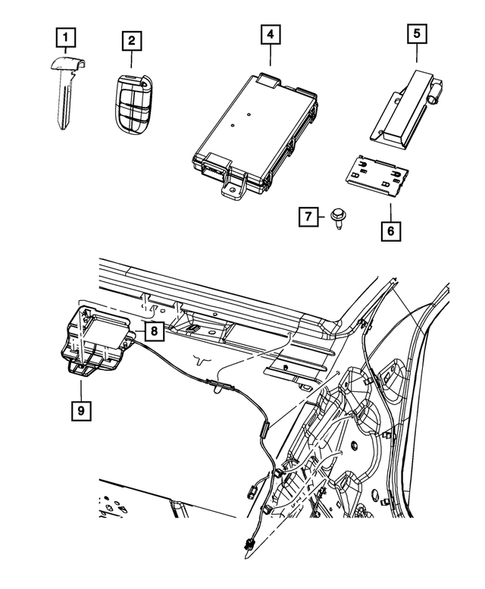 1
2
4
5
7
6
8
9