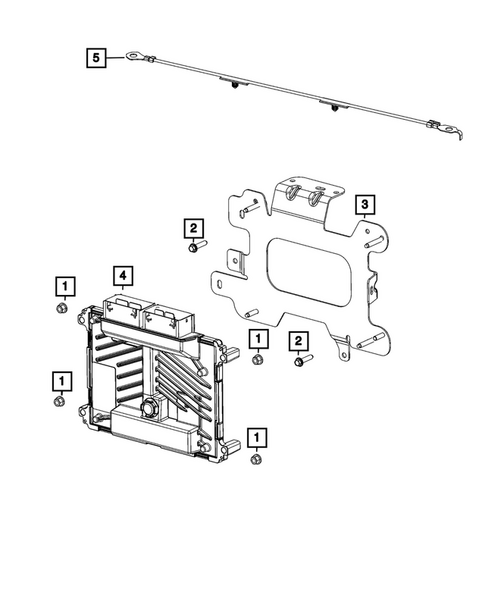 5
3
2
4
1
1
2
1
1