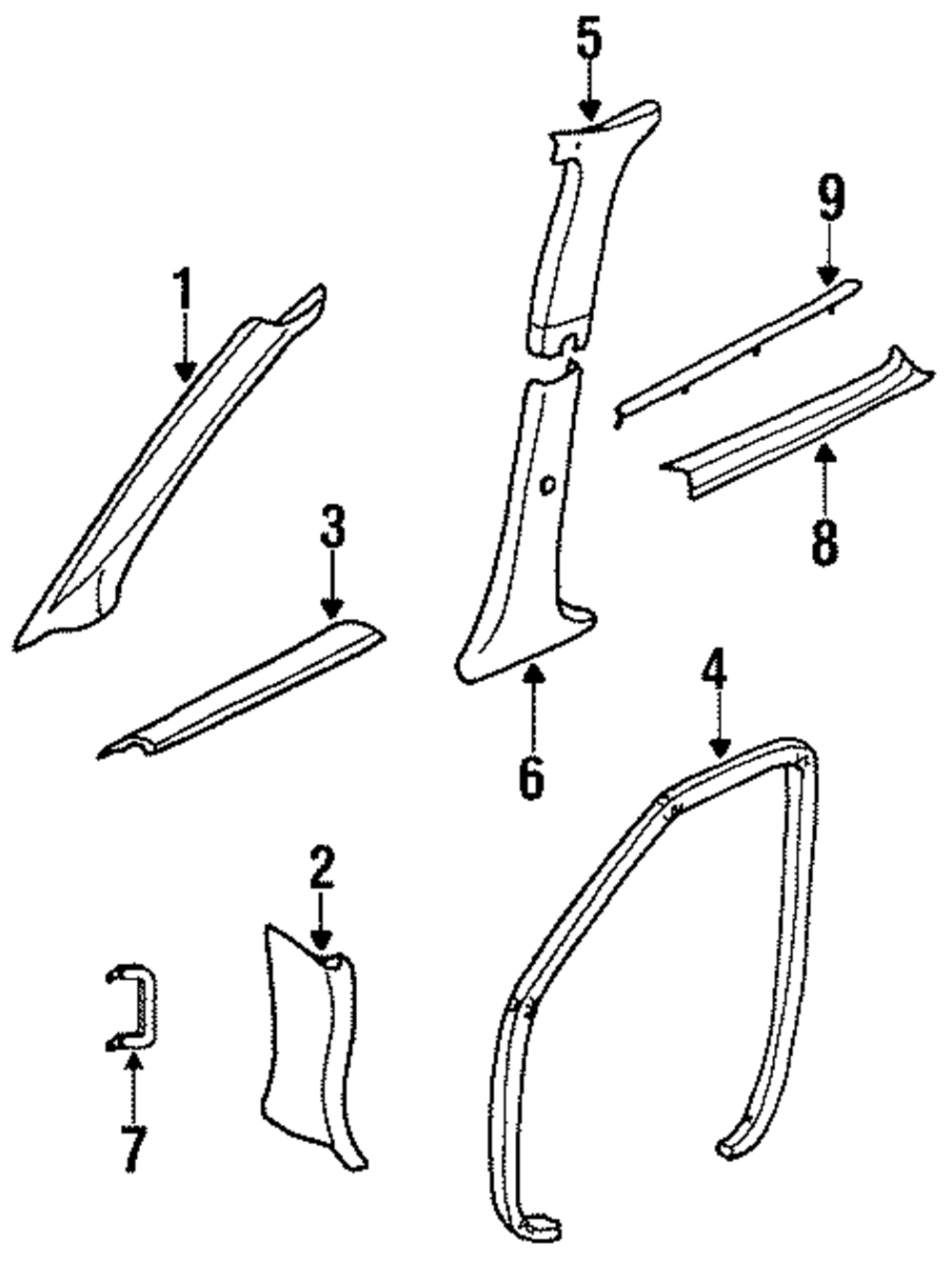 5
9
1
3
8
6
4
2
7