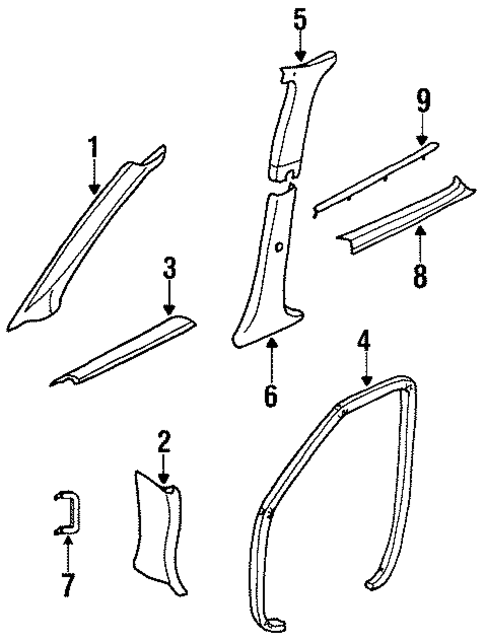 5
9
1
3
8
6
4
2
7