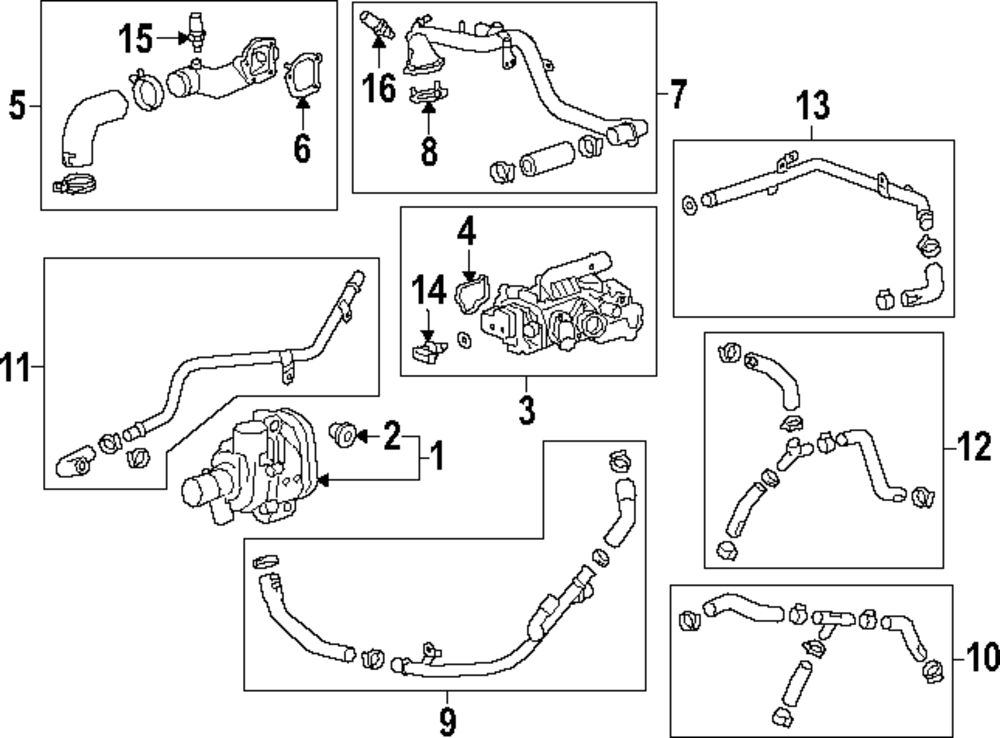 15
5
6
16
8
7
13
4
14
3
11
2
1
12
9
10