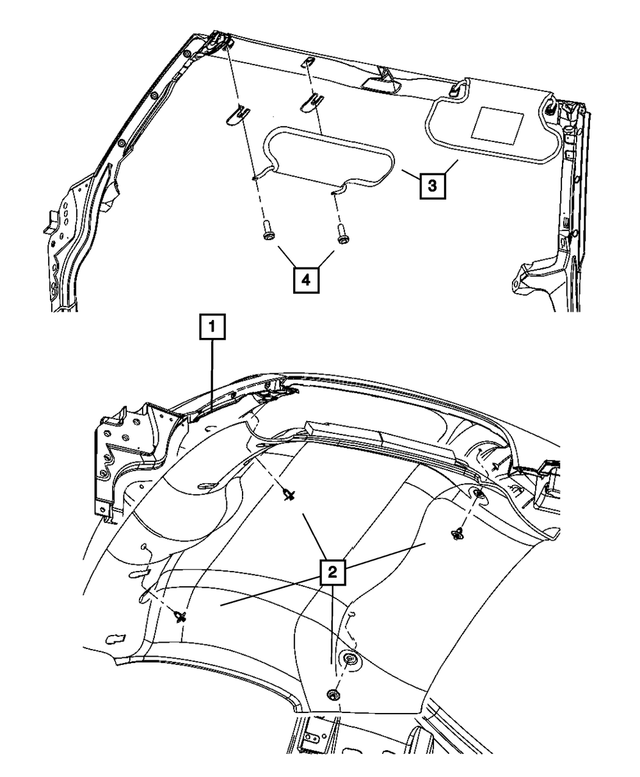 3
4
1
2