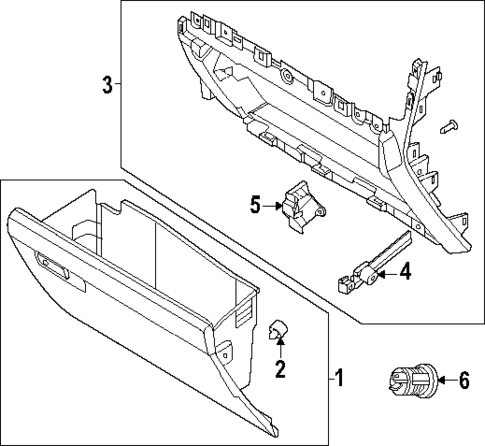 3
5
4
2
1
6