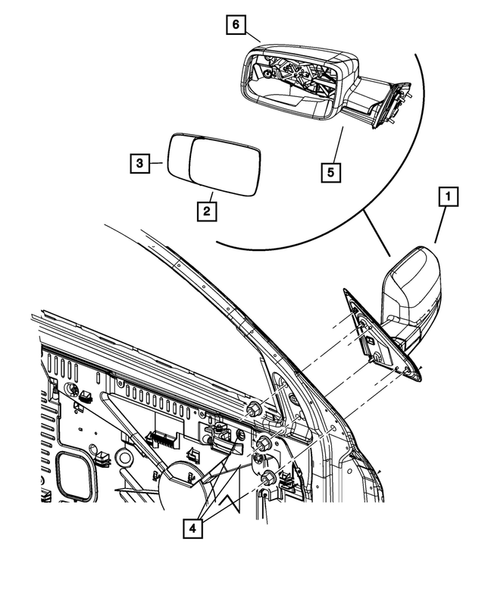 6
3
2
5
1
4