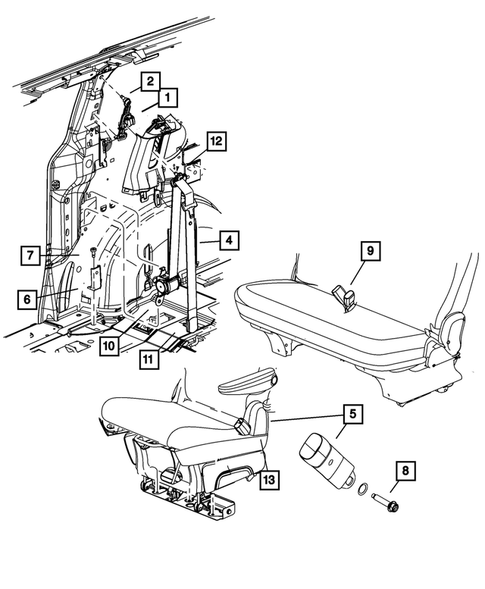 2
1
12
4
7
9
6
10
11
5
13
8