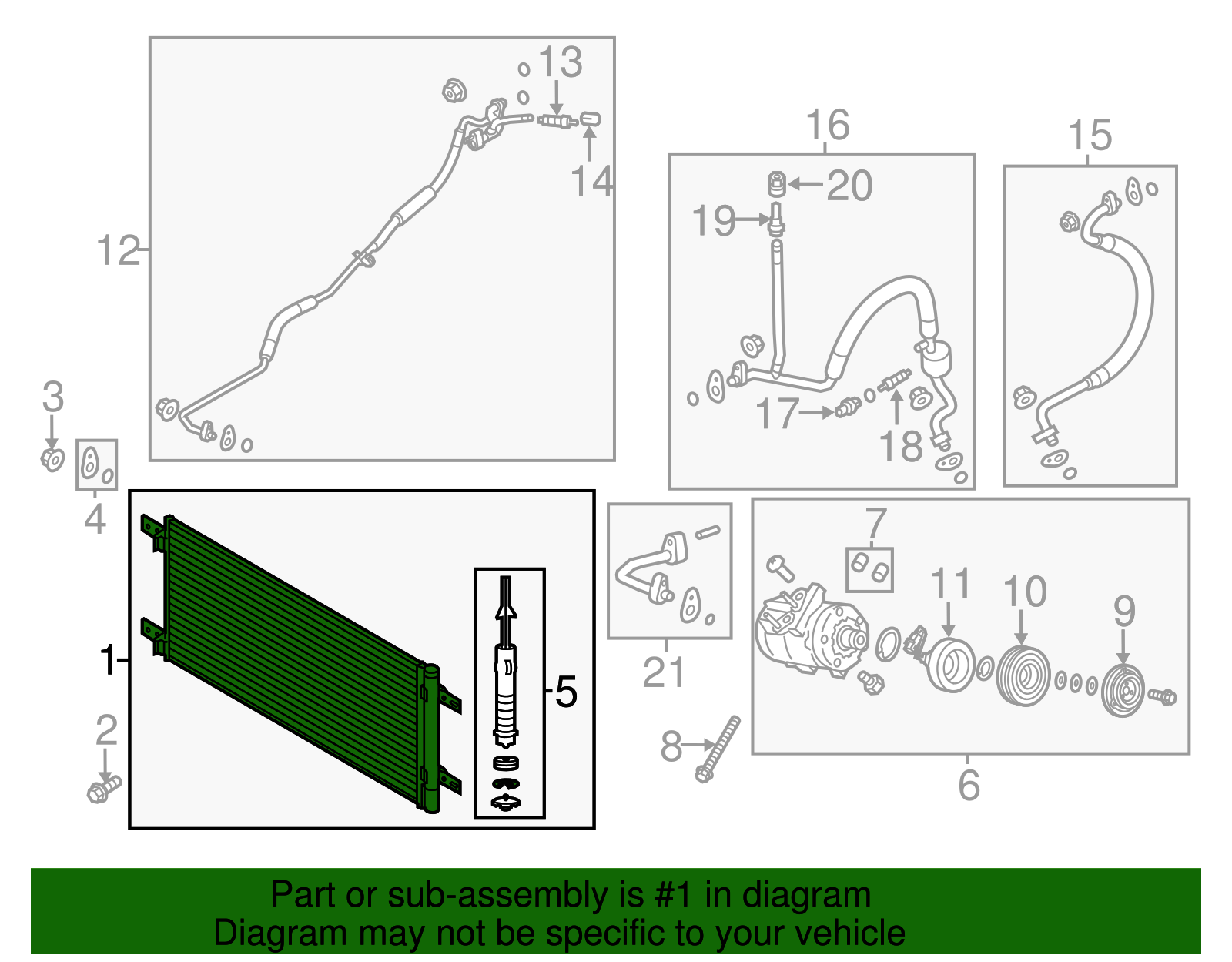 13
14
12
16
20
19
17
18
15
3
4
1
5
2
21
7
11
10
9
8
6

Part or sub-assembly is #1 in diagram
Diagram may not be specific to your vehicle