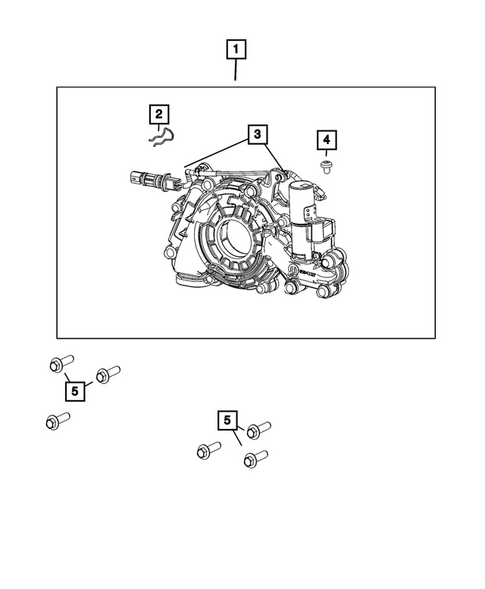 1
2
3
4
5
5