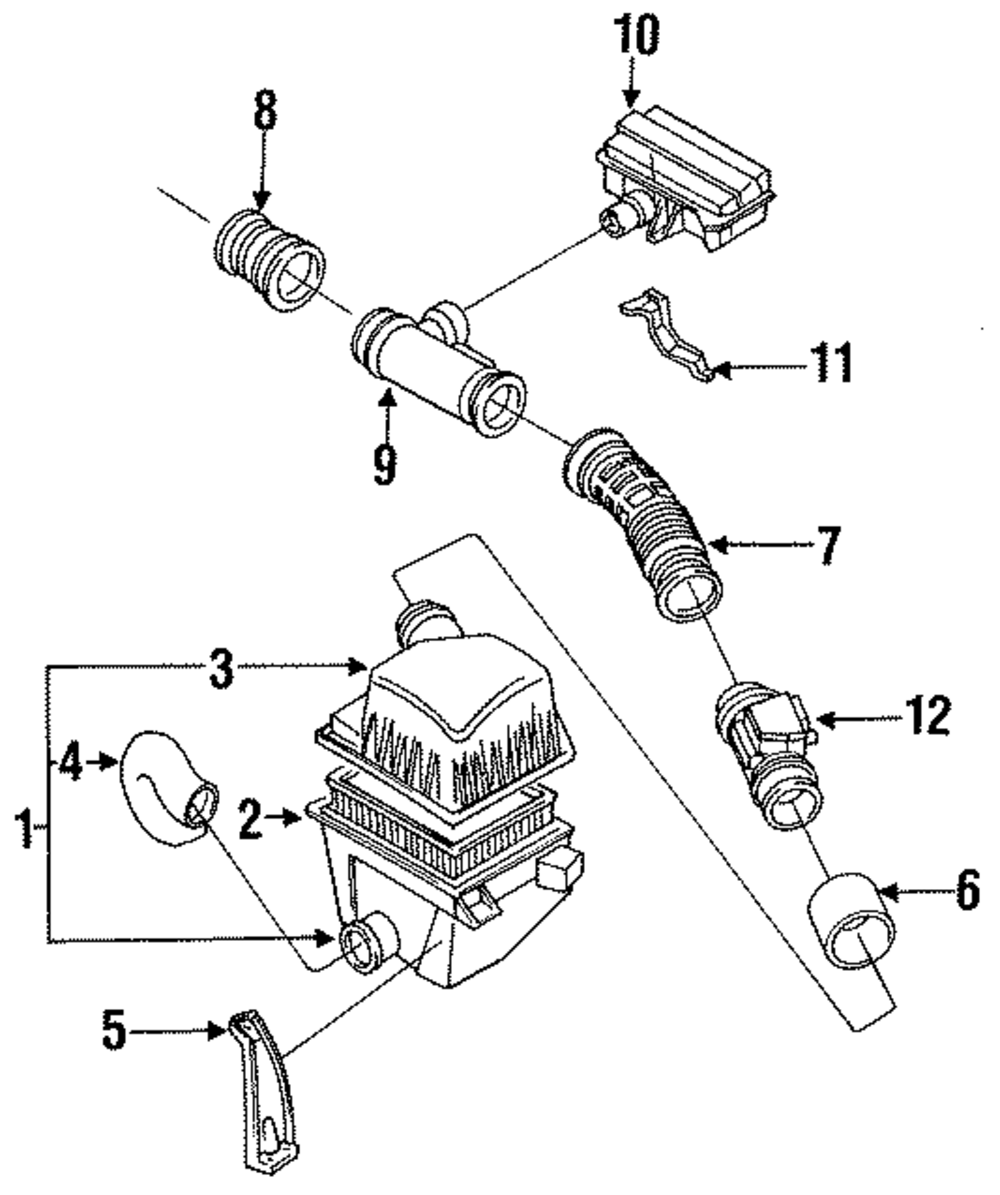 10
8
11
9
7
3
12
4
2
1
6
5