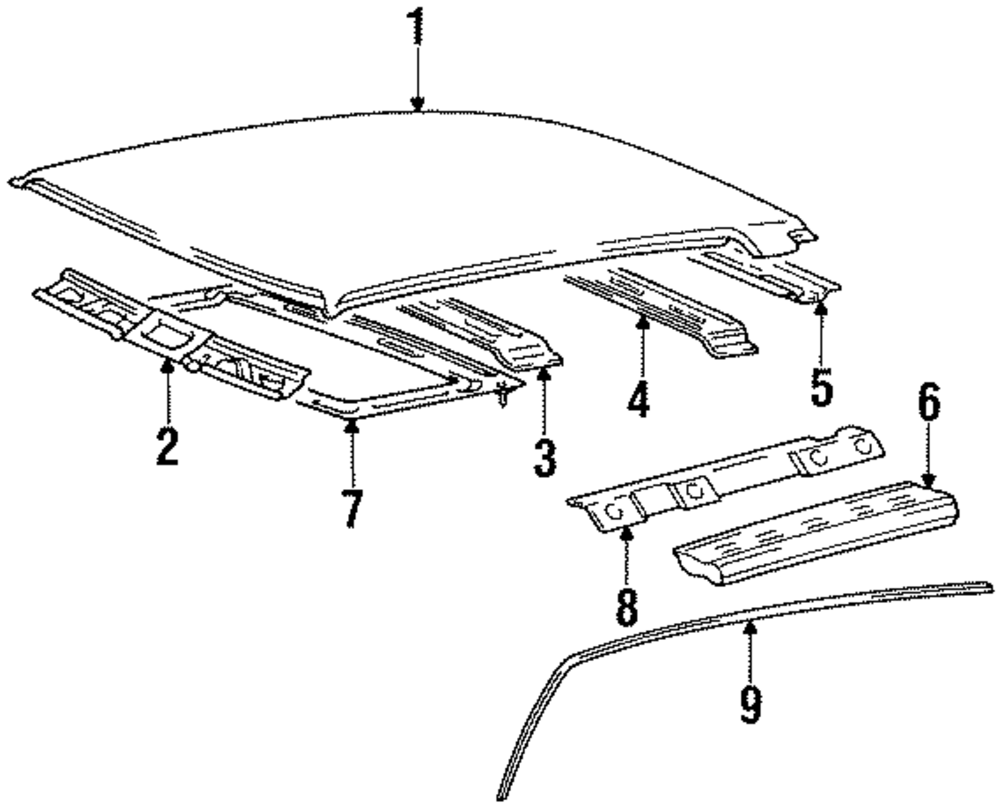 1
2
7
3
4
5
6
8
9