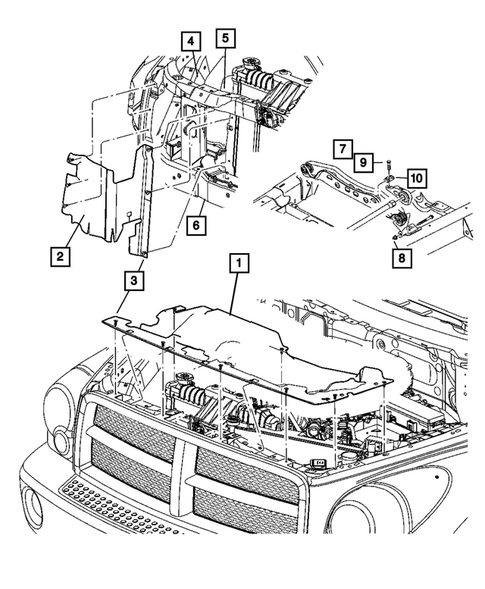 4
5
7
9
10
6
2
8
3
1