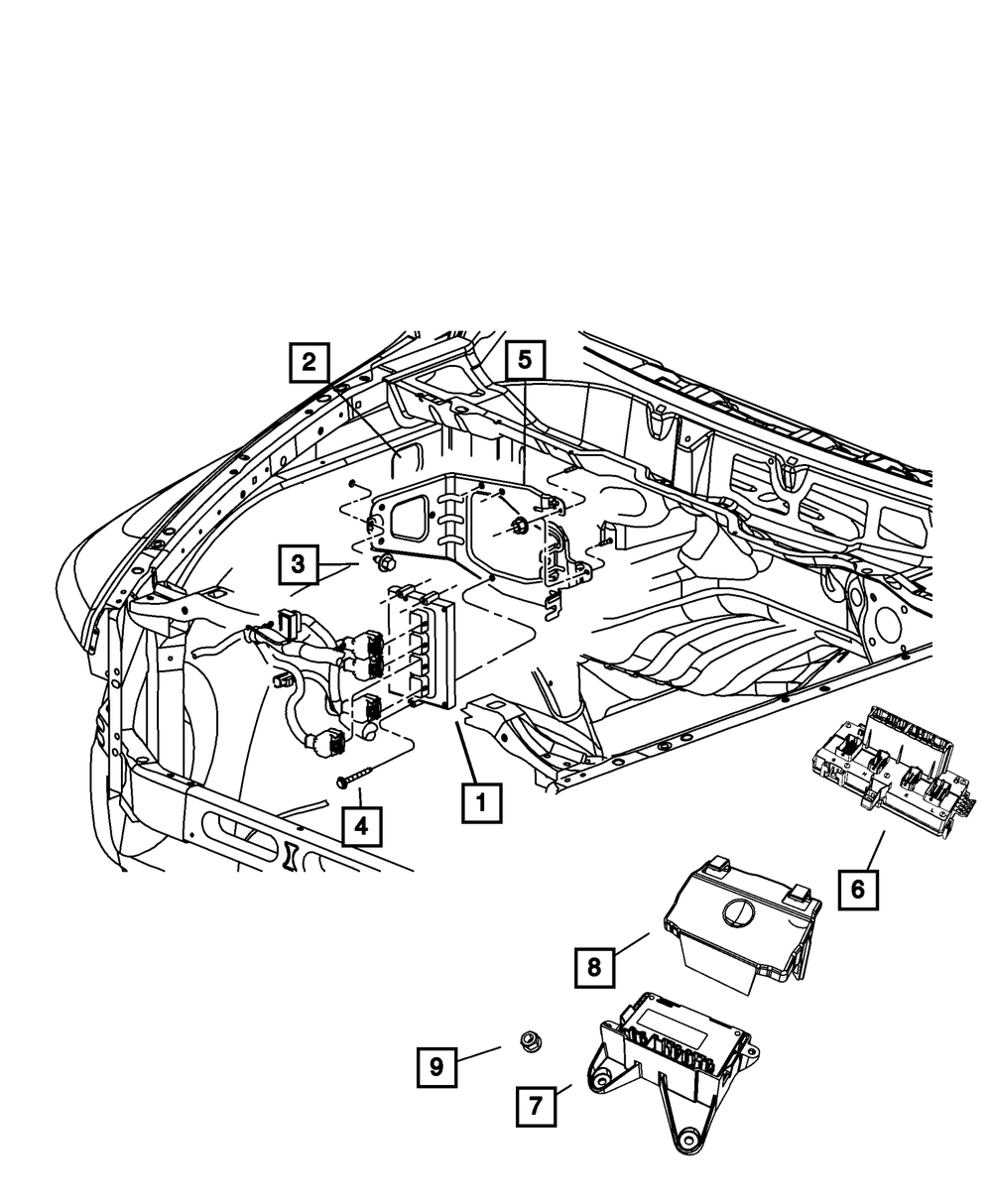 2
5
3
1
4
6
8
9
7