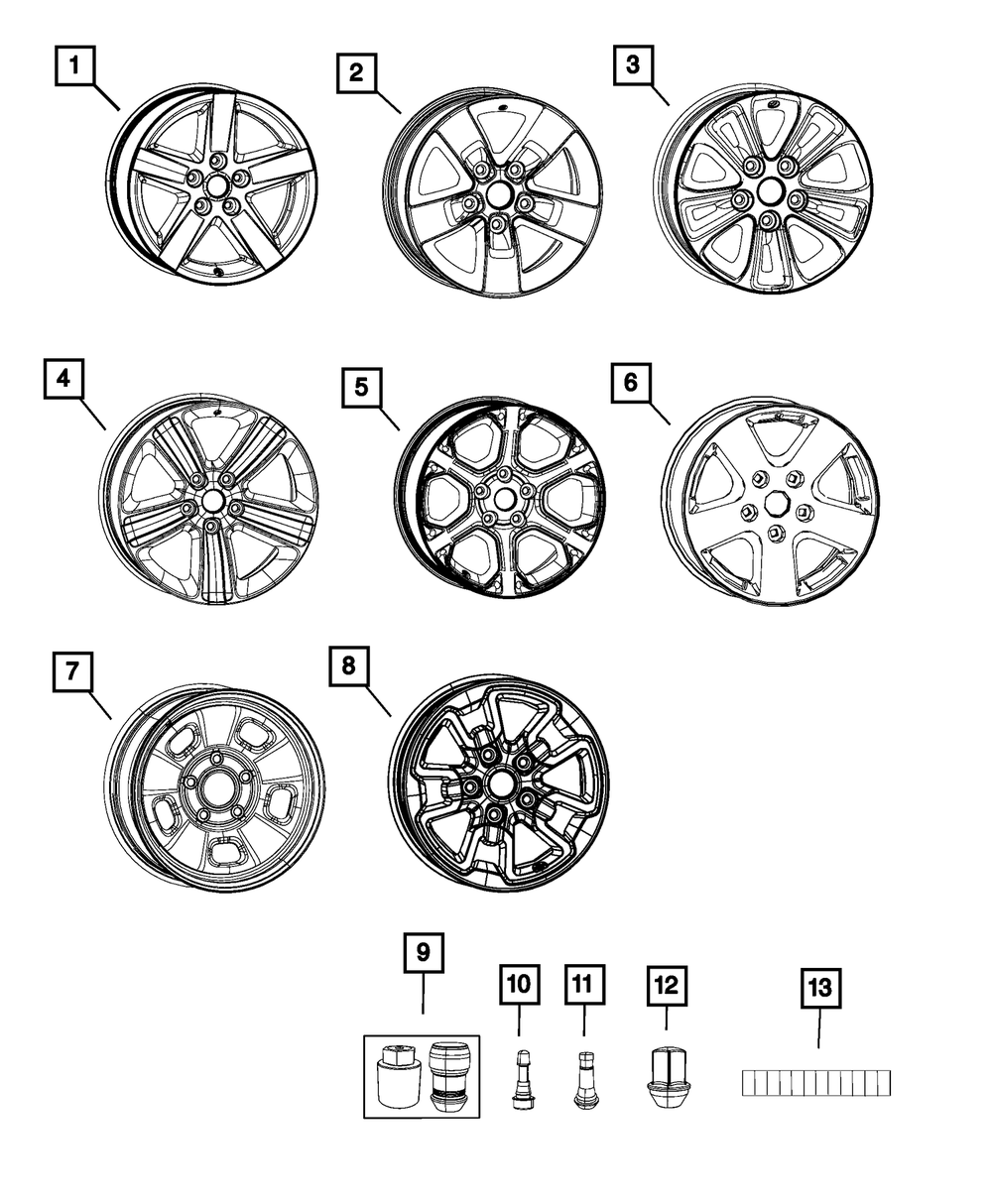 1
2
3
4
5
6
7
8
9
10
11
12
13