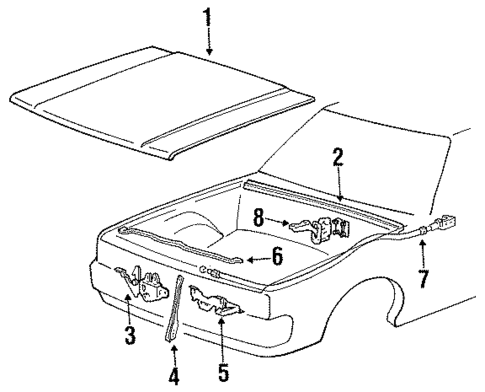 1
2
8
6
7
3
4
5