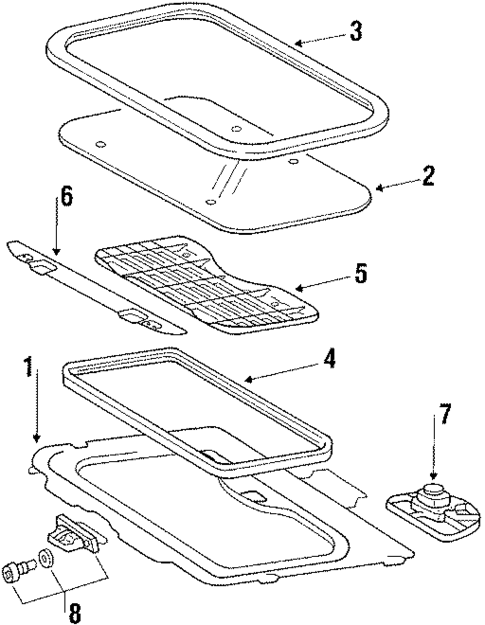 3
2
6
5
1
4
7
8