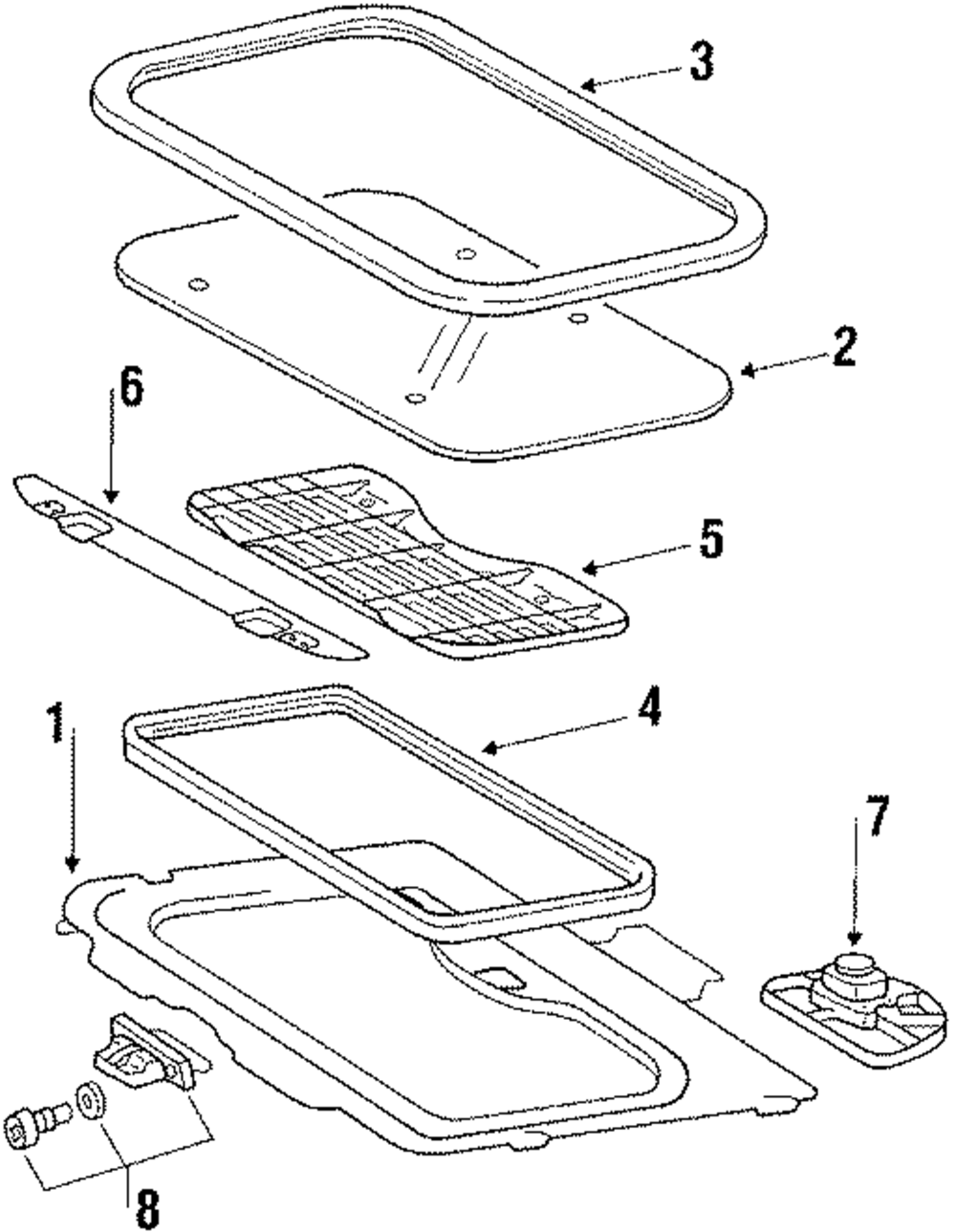 3
2
6
5
1
4
7
8