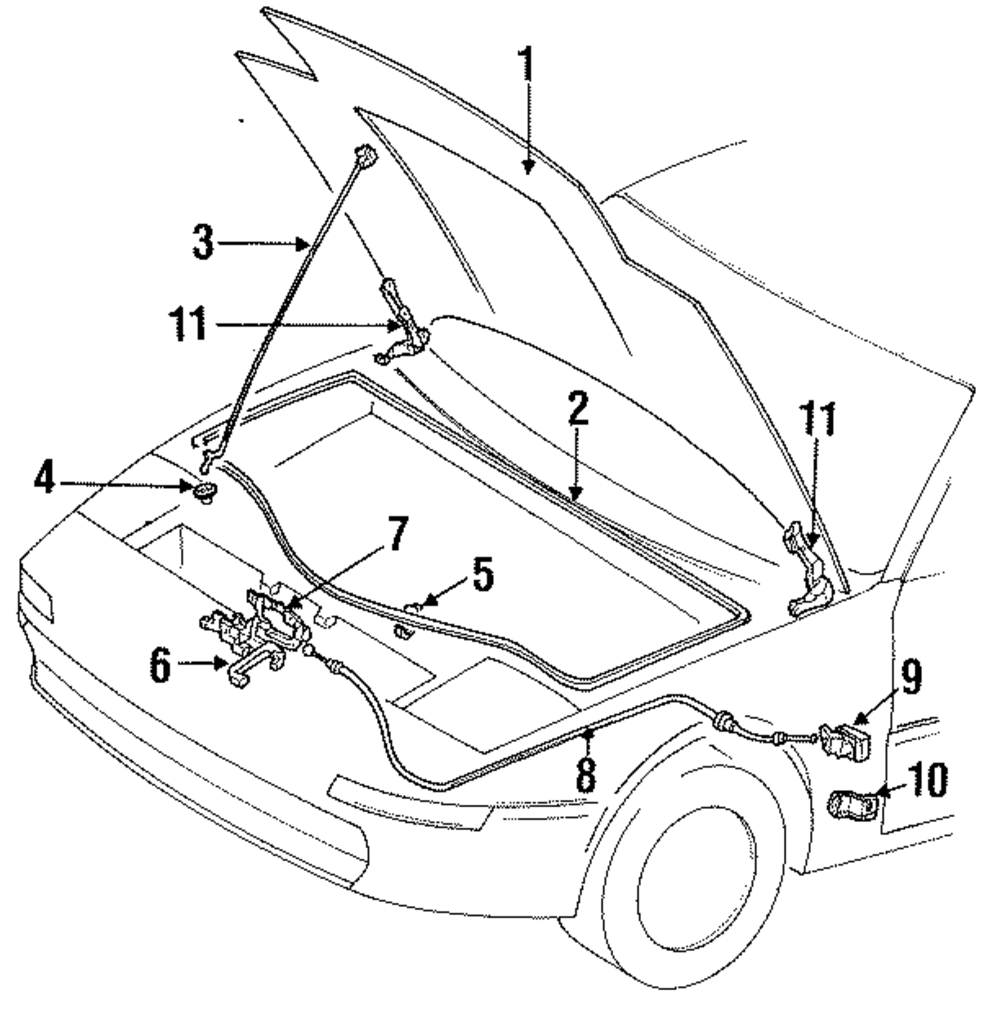 1
3
11
2
11
4
7
5
6
9
8
10