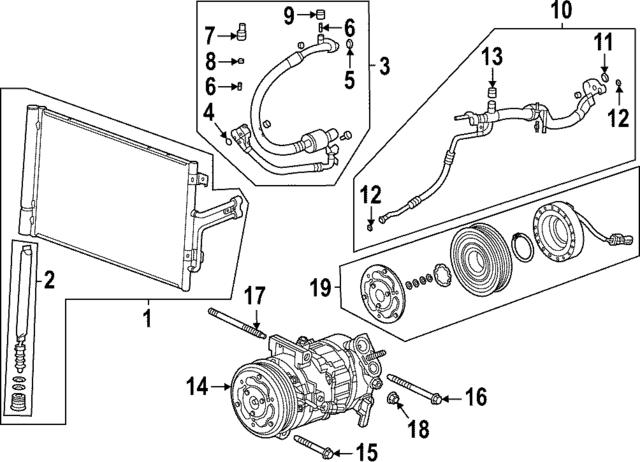 9
7
6
8
5
3
6
4
10
13
11
12
12
2
1
19
17
14
16
18
15