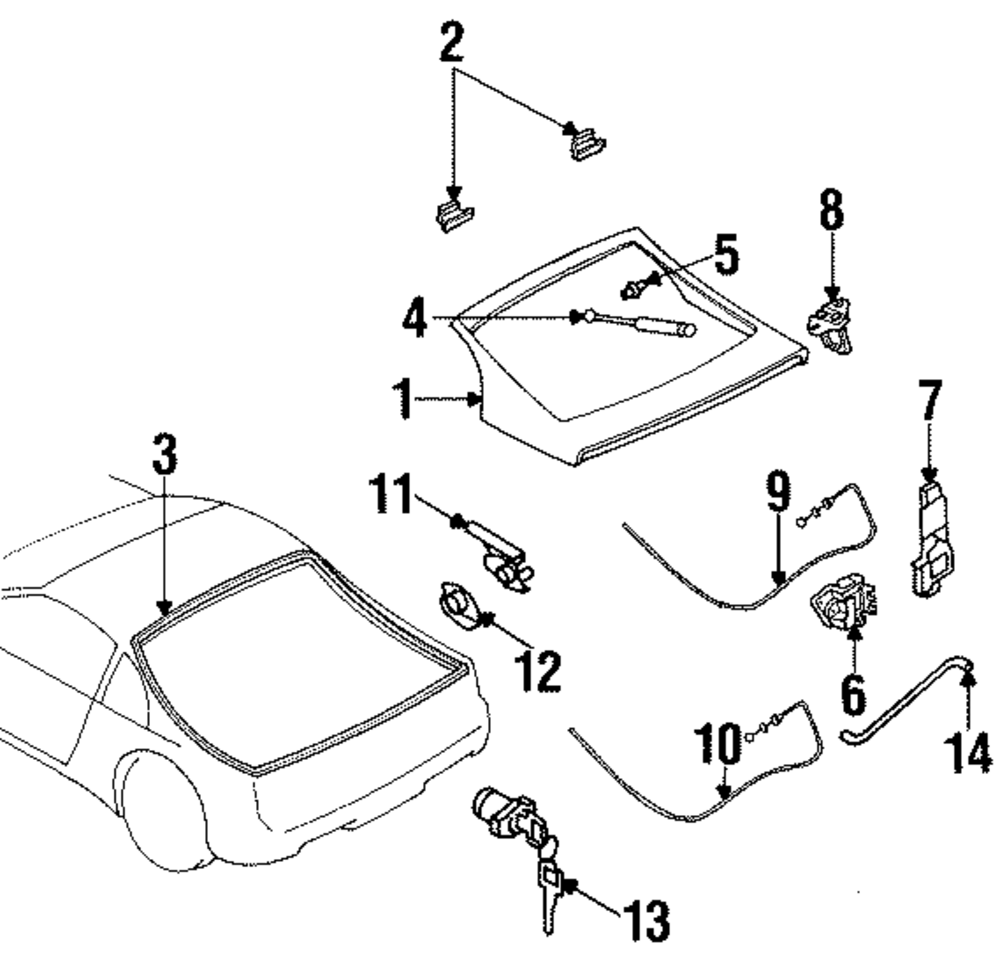 2
8
5
4
1
7
3
11
9
12
6
10
14
13