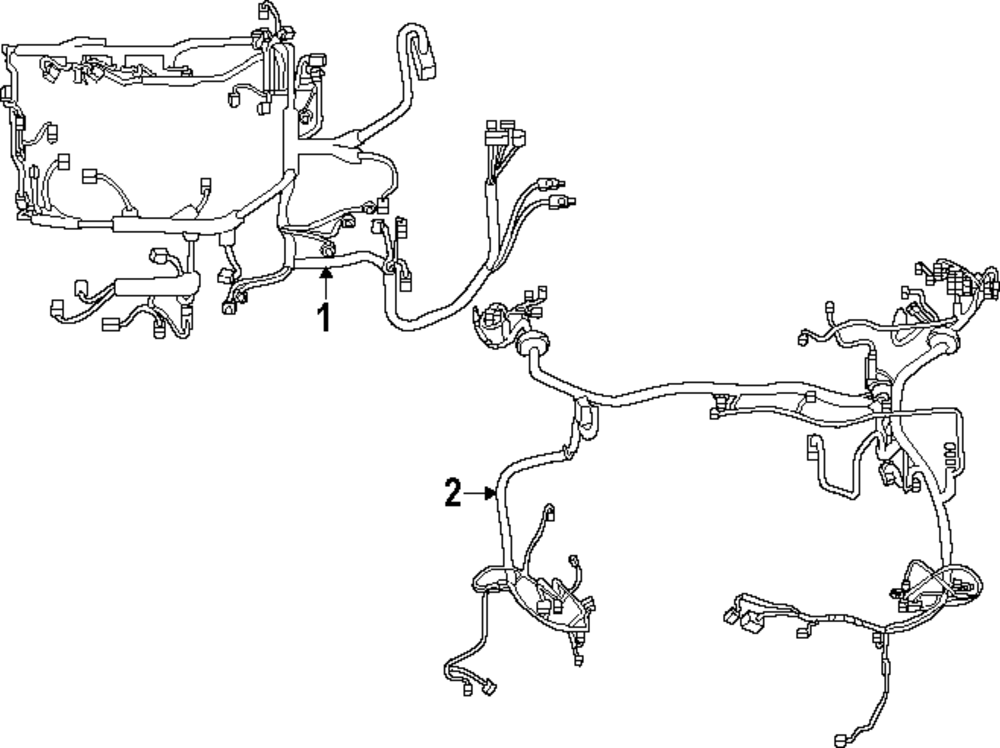 1

2