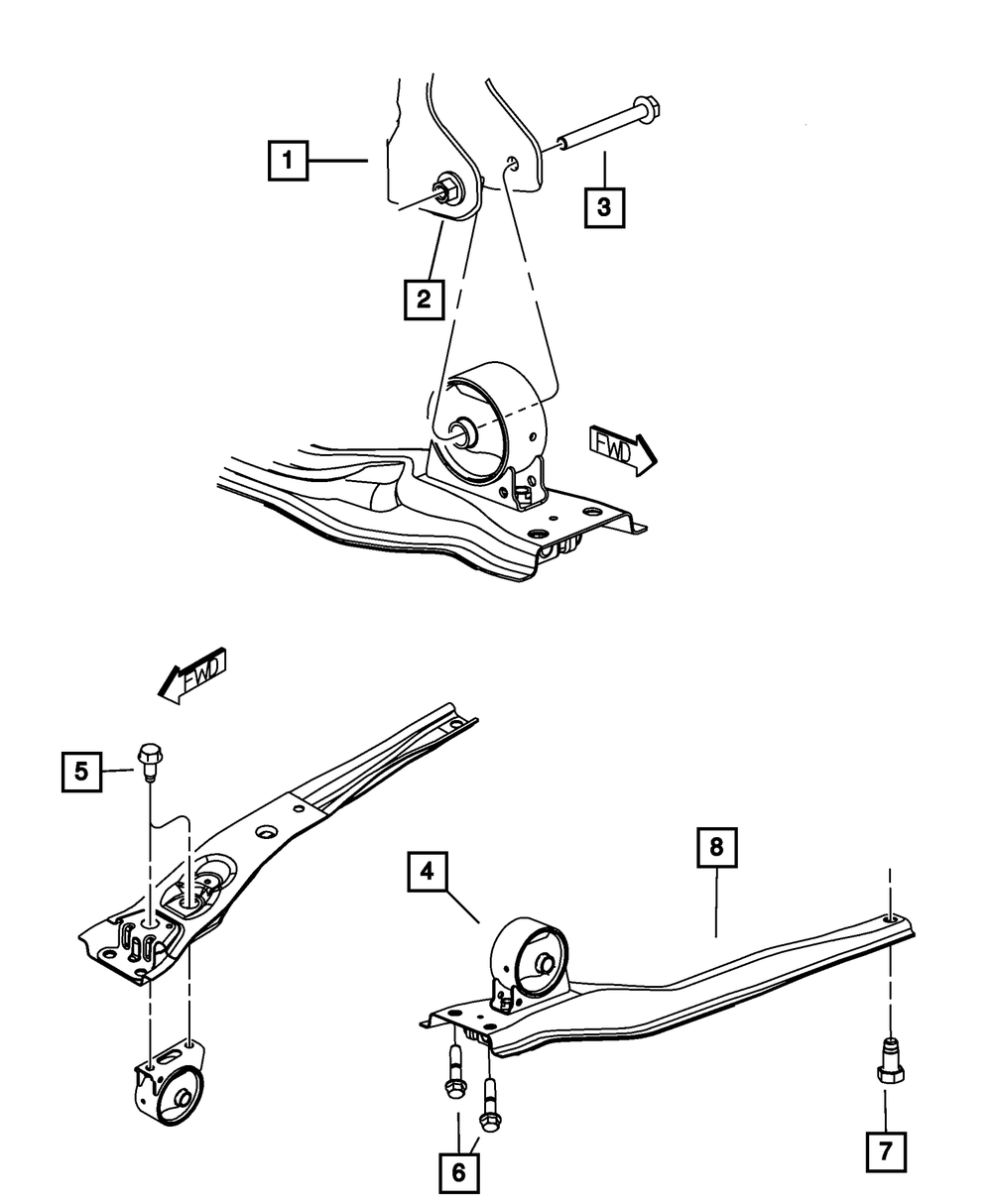 1
3
2
FWD
FWD
5
8
4
6
7