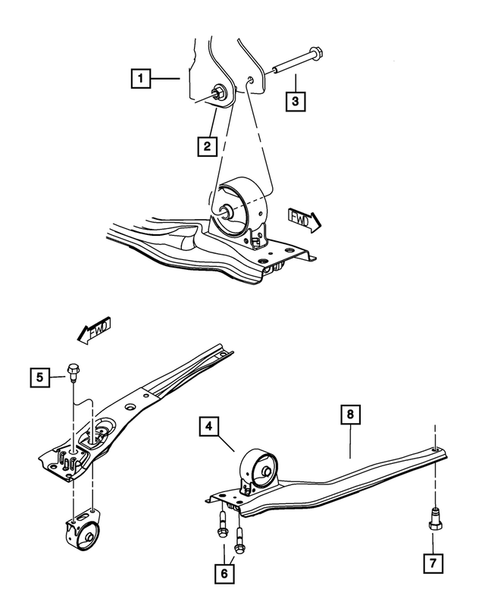 1
3
2
FWD
FWD
5
4
8
6
7