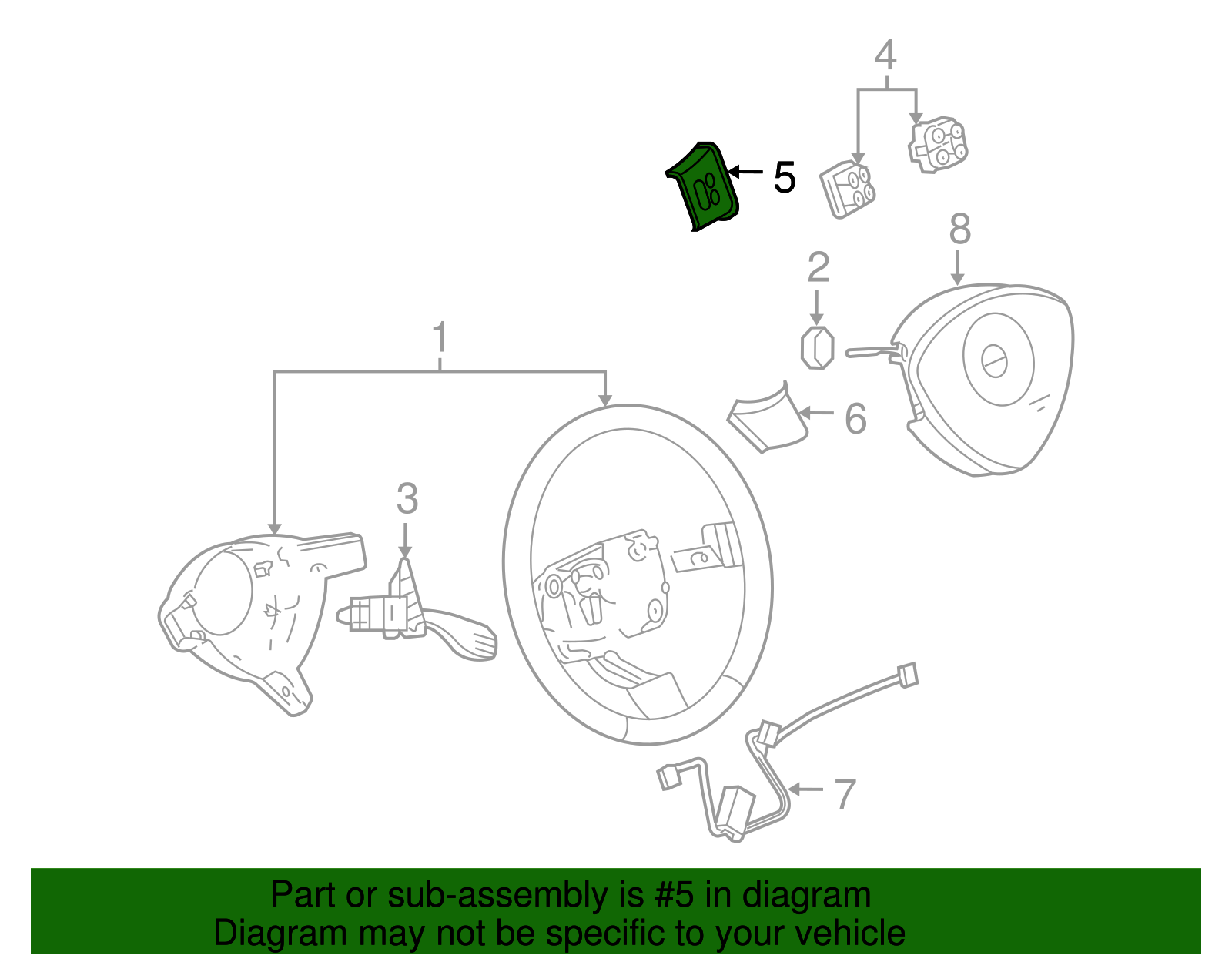 4

5

8

2

1

6

3

7

Part or sub-assembly is #5 in diagram
Diagram may not be specific to your vehicle