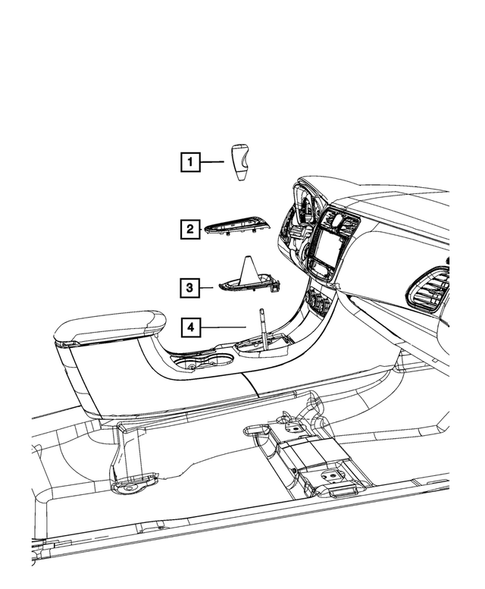 1

2

3

4