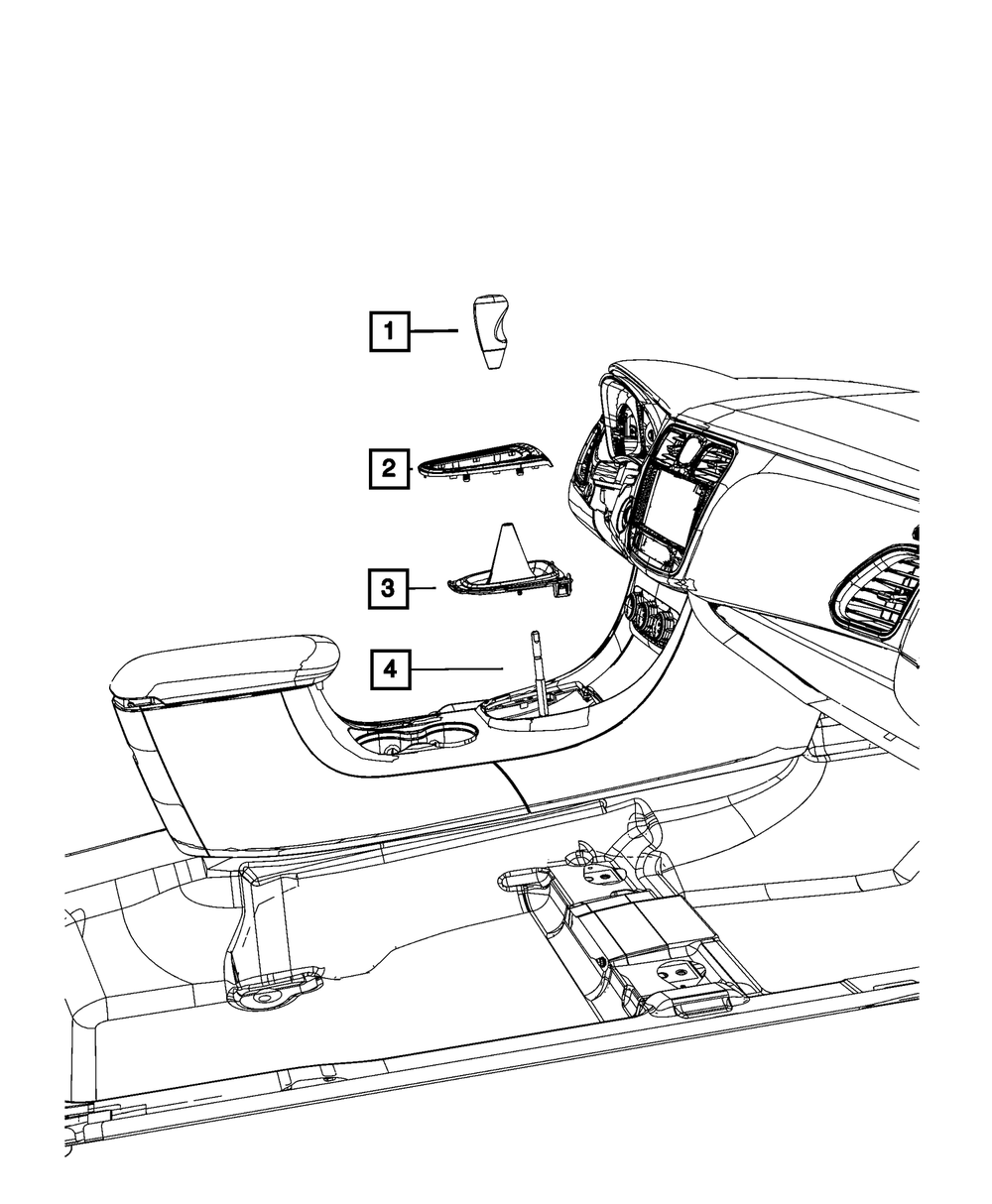 1
2
3
4