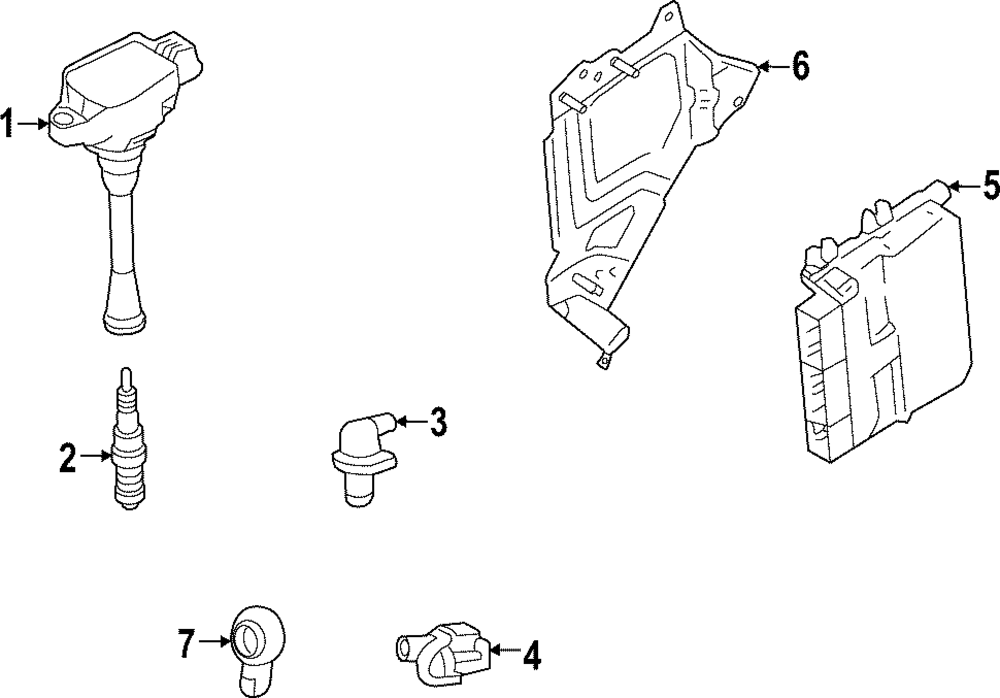 1
6
5
2
3
7
4