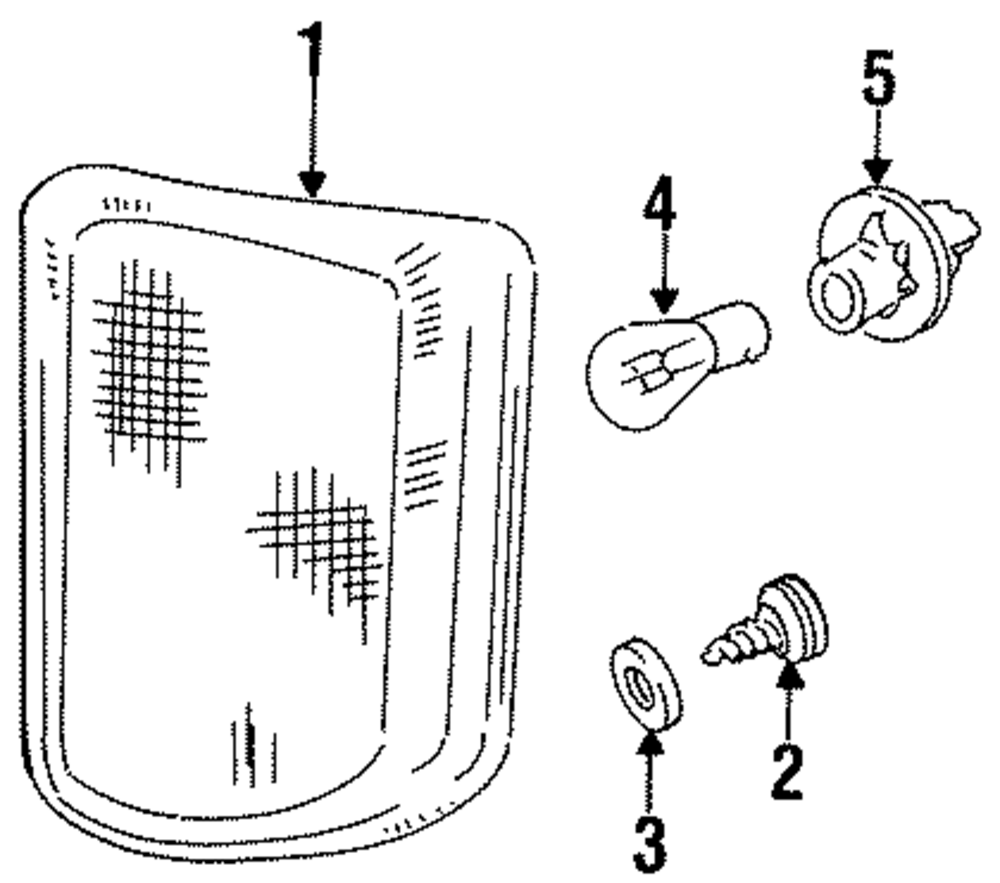 1
5
4
2
3