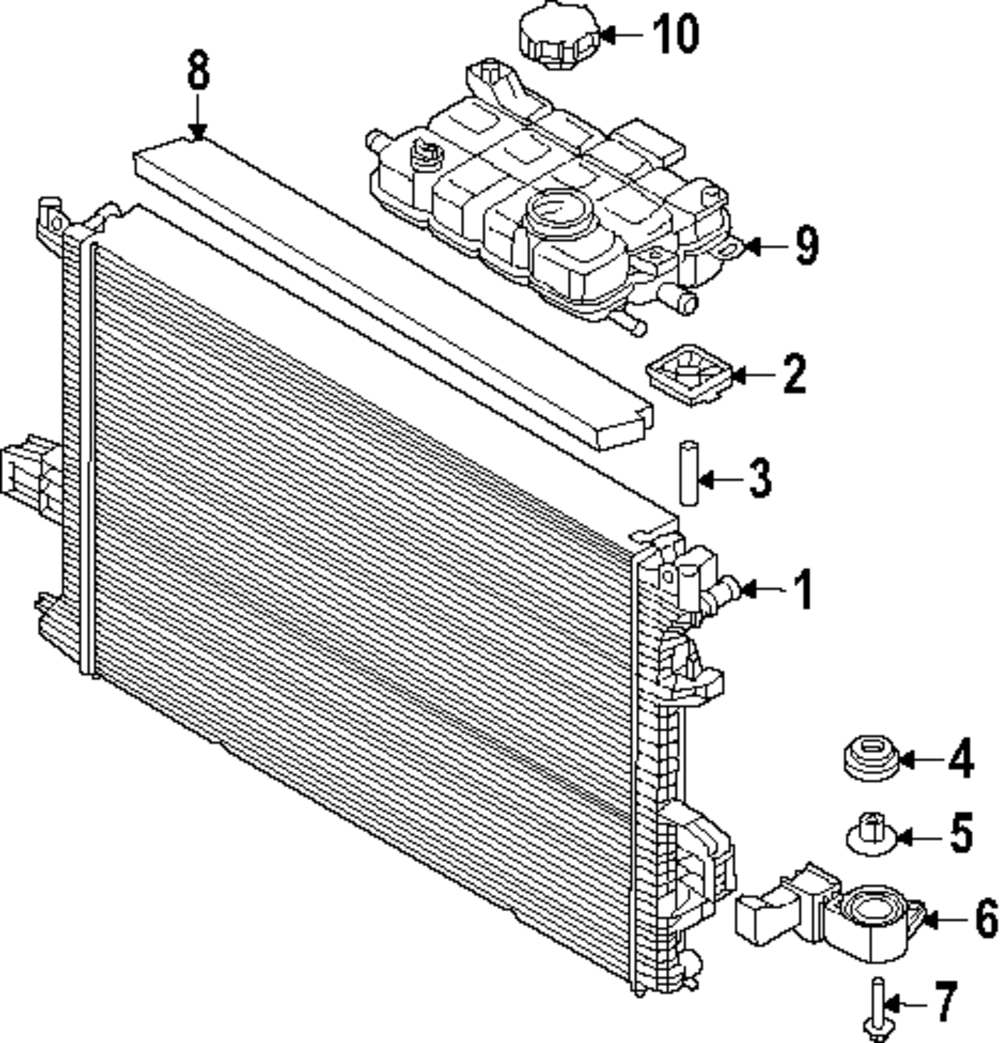 10
8
9
2
3
1
4
5
6
7