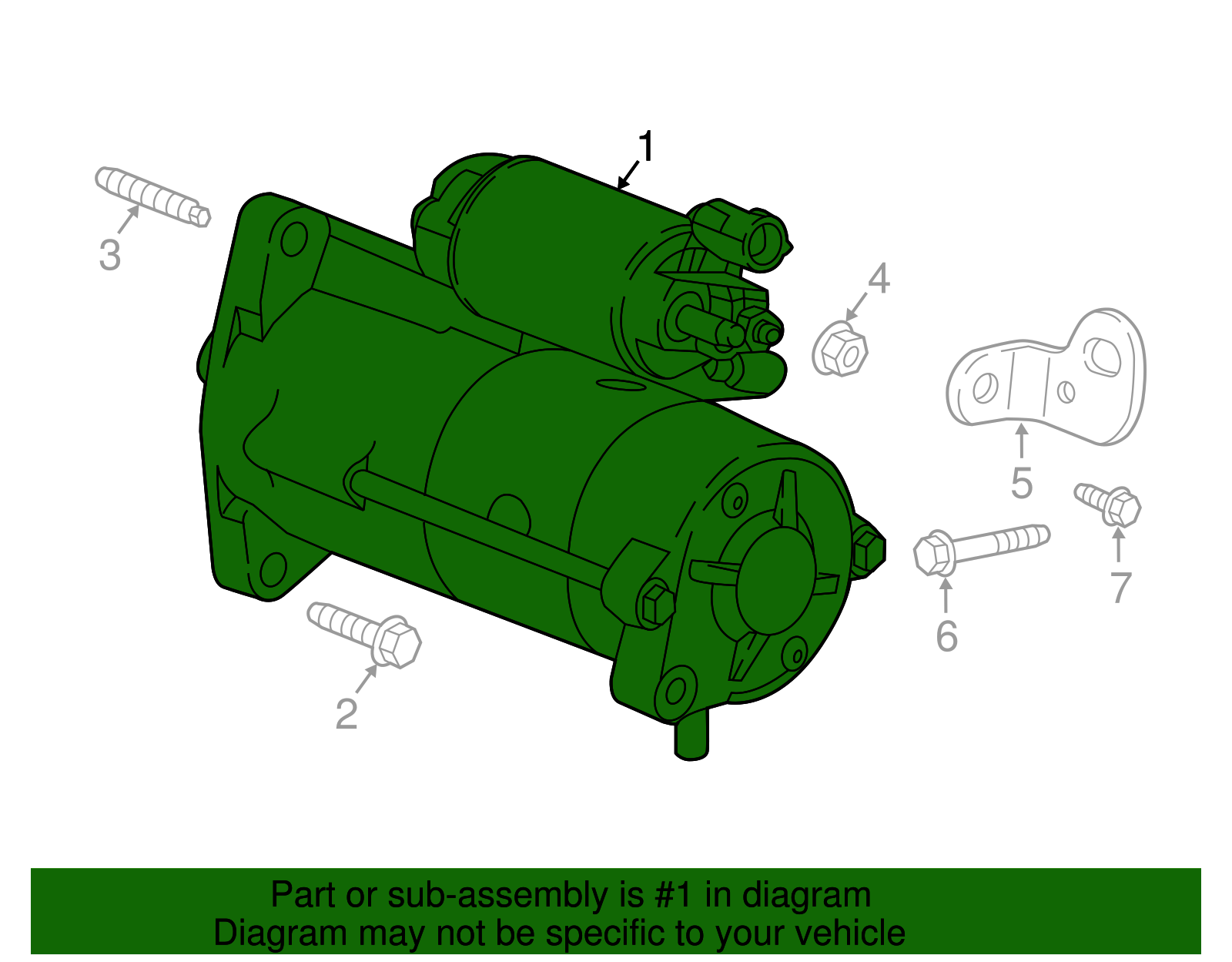 1
3
4
5
7
6
2

Part or sub-assembly is #1 in diagram
Diagram may not be specific to your vehicle