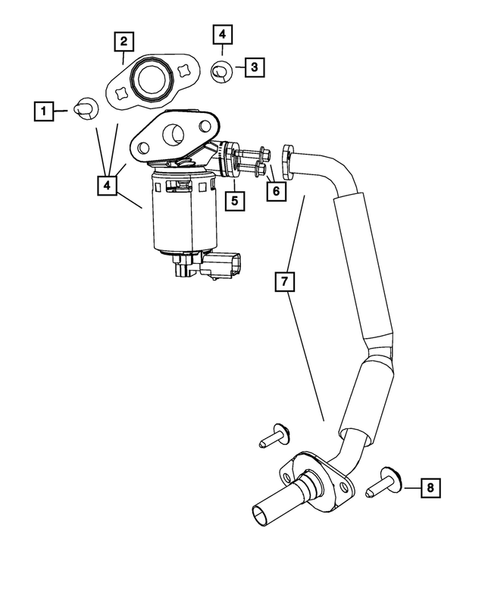 2
4
3
1
4
5
6
7
8