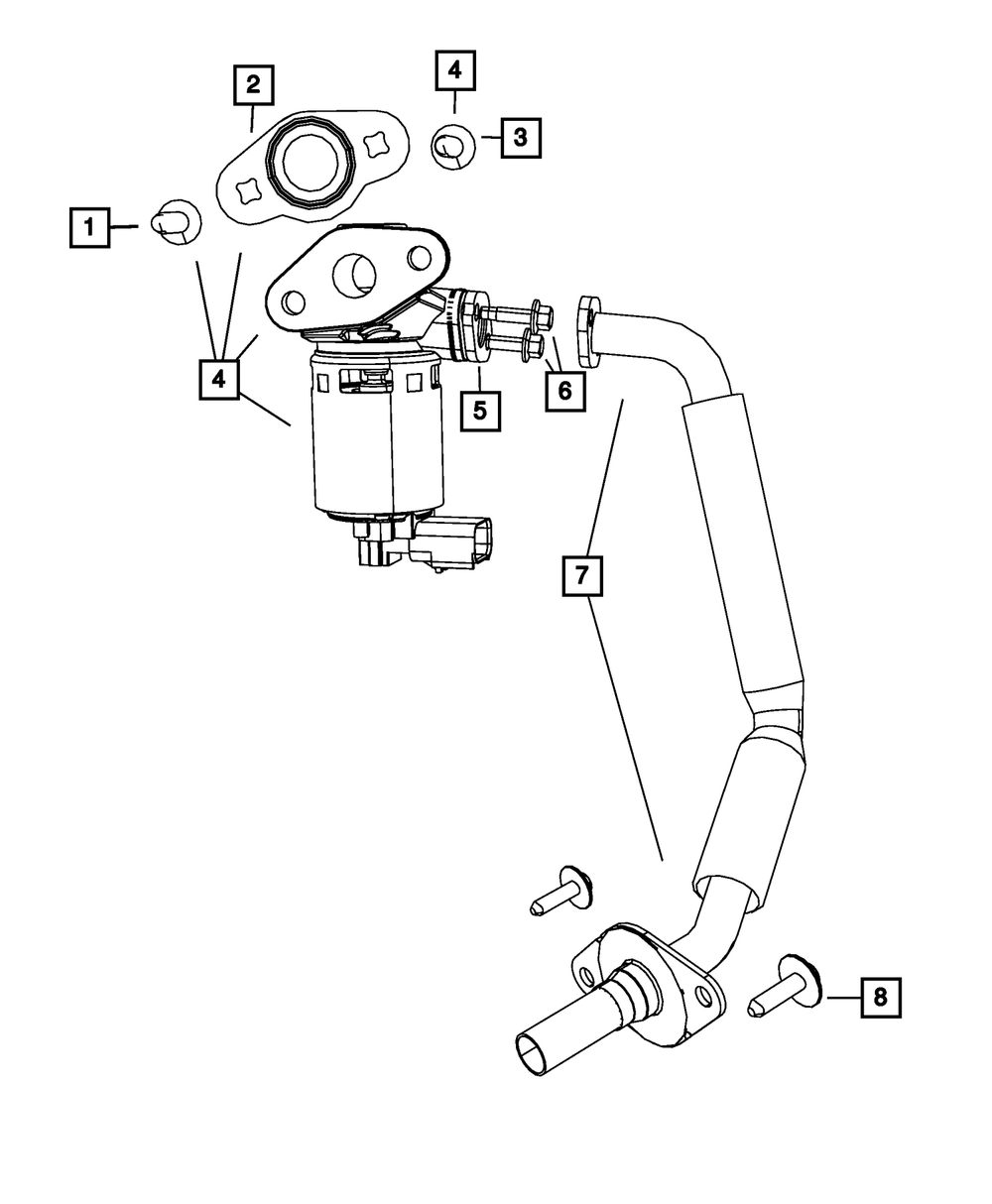 2
4
3
1
4
5
6
7
8