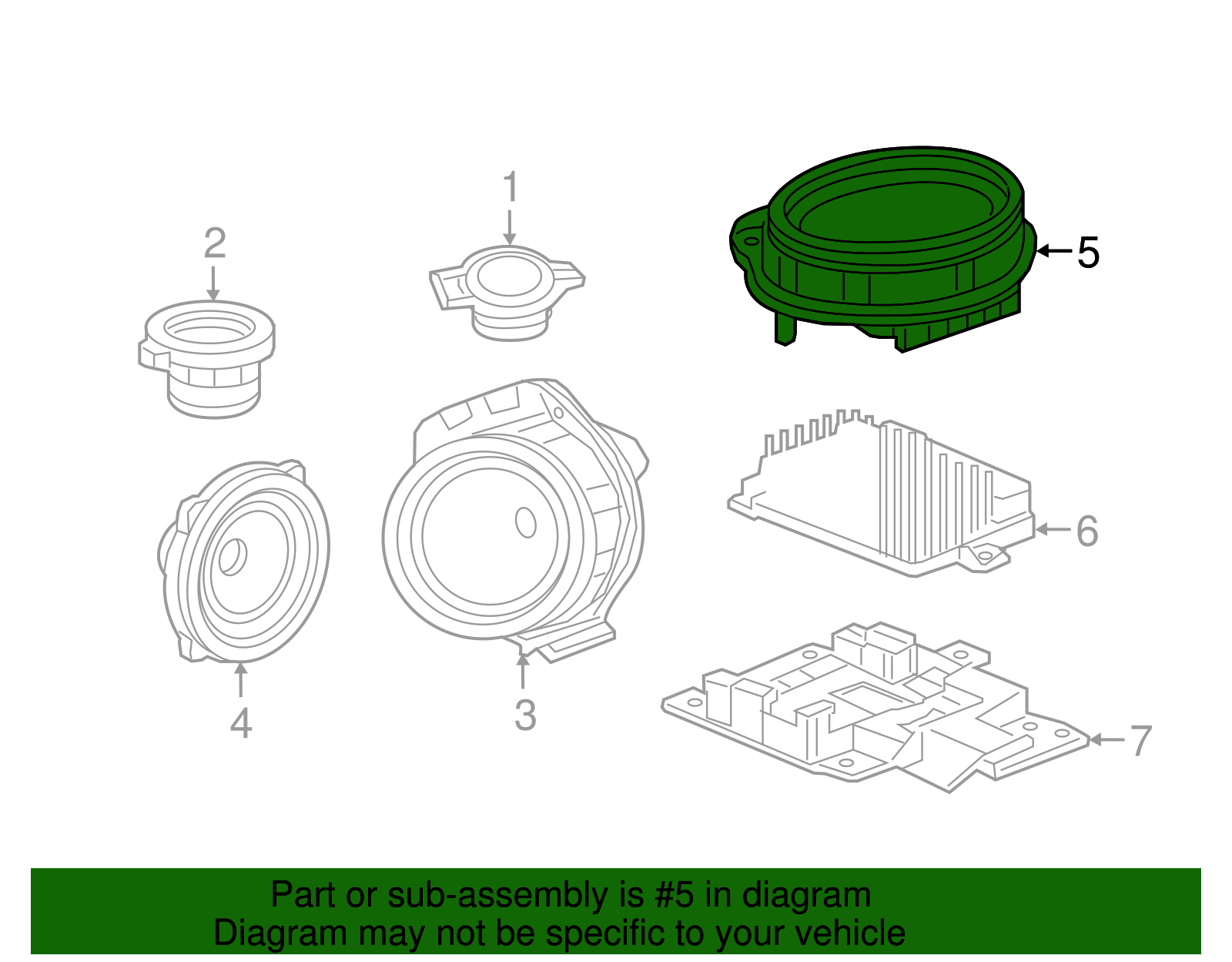 1
2
5
6
4
3
7

Part or sub-assembly is #5 in diagram
Diagram may not be specific to your vehicle