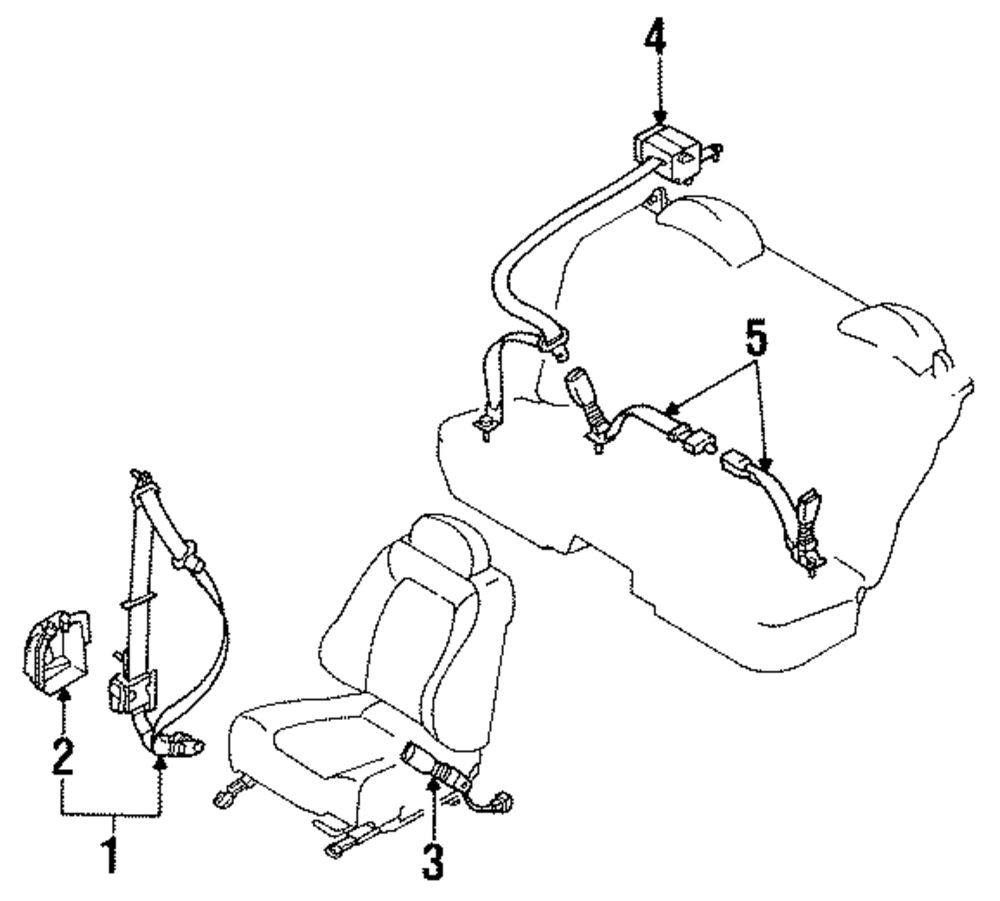 4
5
2
1
3