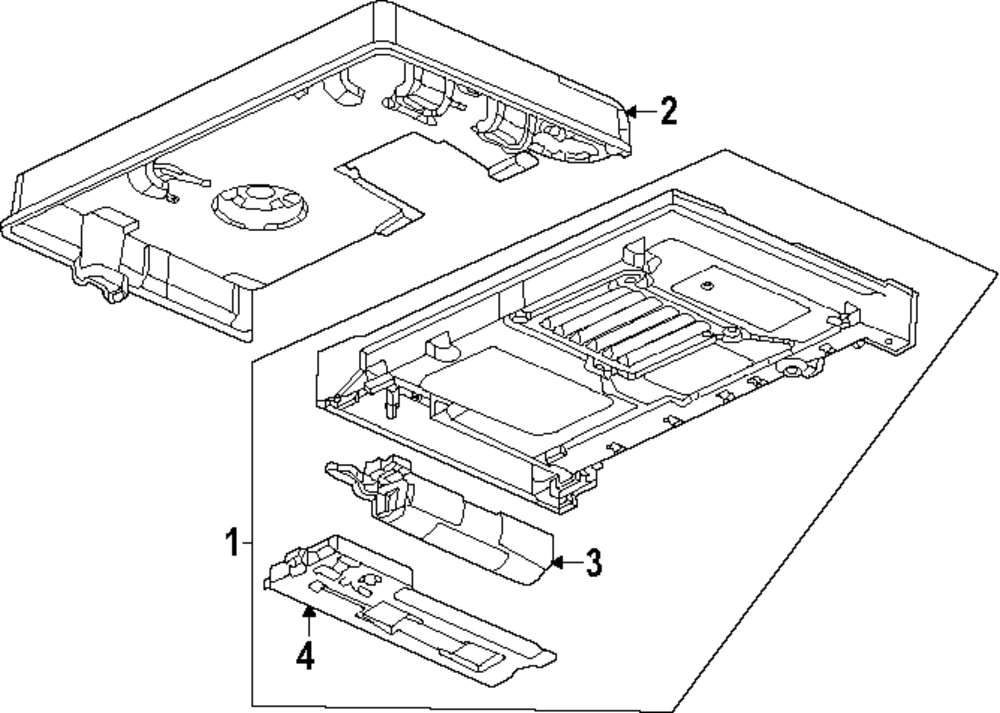 2
1
3
4